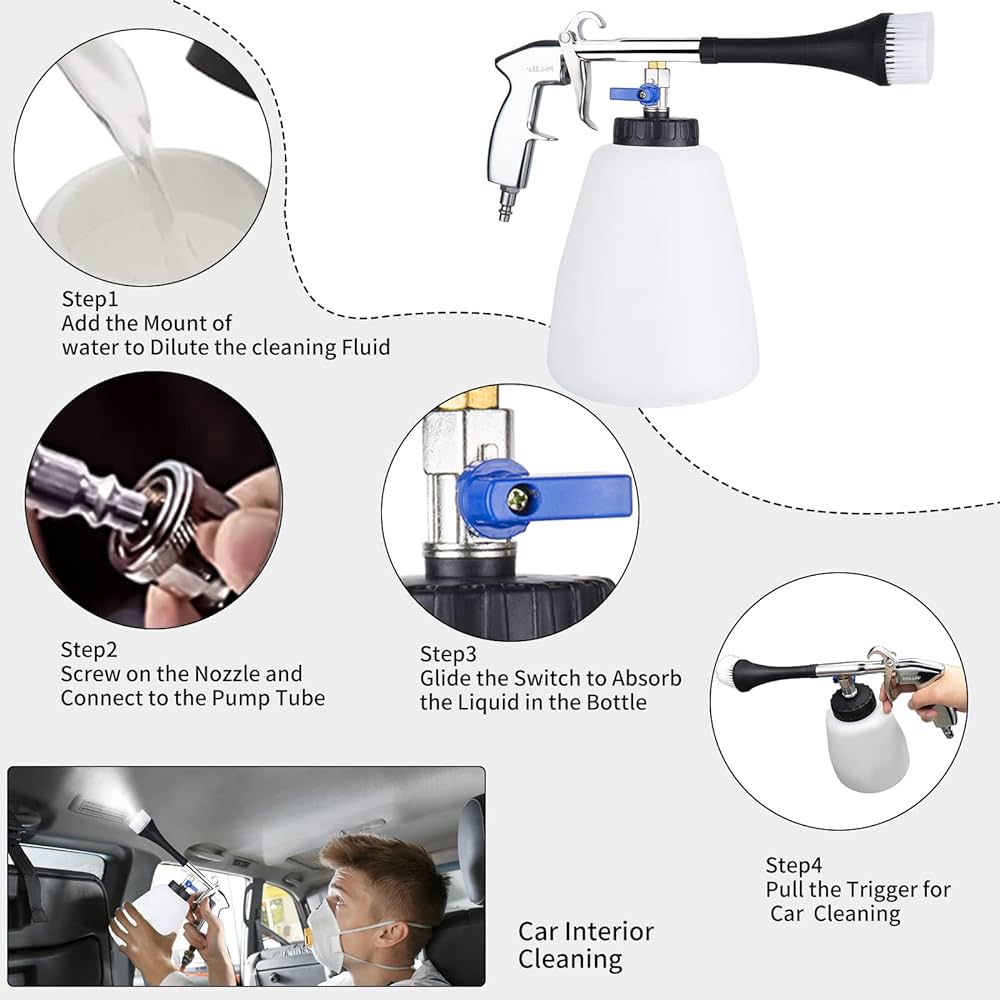 Step1
Add the Mount of water to Dilute the cleaning Fluid

Step2
Screw on the Nozzle and Connect to the Pump Tube

Step3
Glide the Switch to Absorb the Liquid in the Bottle

Step4
Pull the Trigger for Car Cleaning

Car Interior Cleaning