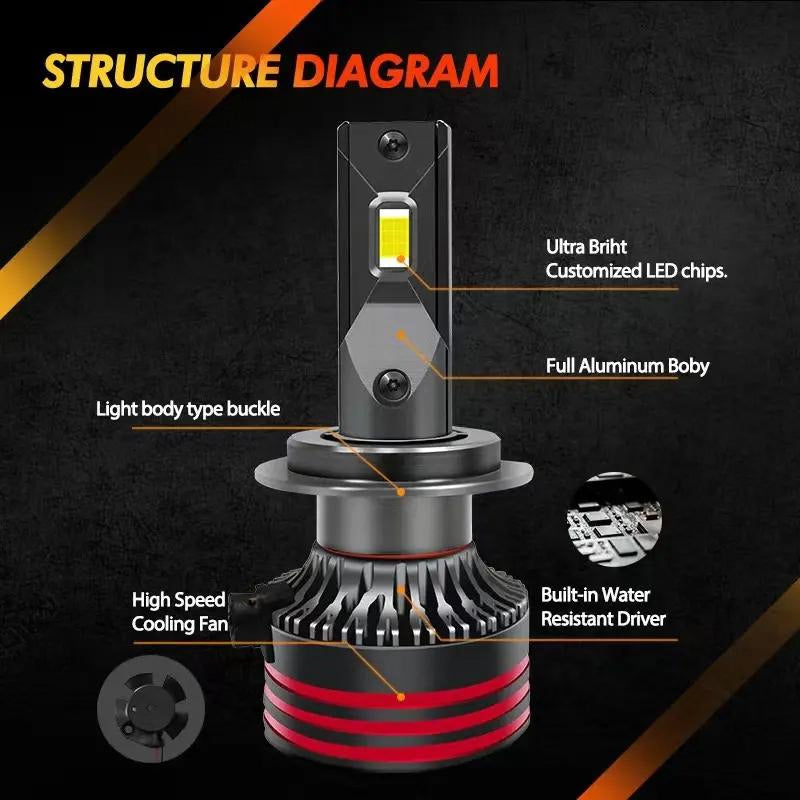 STRUCTURE DIAGRAM

Ultra Briht Customized LED chips.

Full Aluminum Boby

Light body type buckle

High Speed Cooling Fan

Built-in Water Resistant Driver