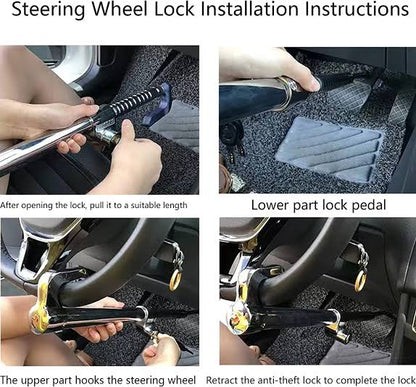 Steering Wheel Lock Installation Instructions

After opening the lock, pull it to a suitable length

Lower part lock pedal

The upper part hooks the steering wheel

Retract the anti-theft lock to complete the lock